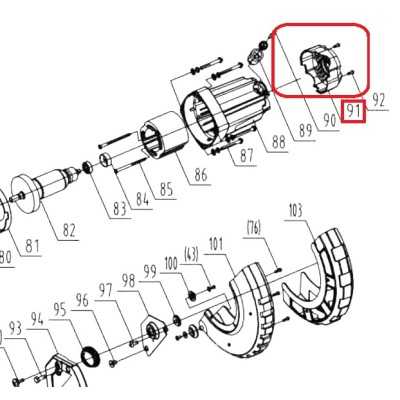 92
91
90
89
88
87
86
85
84
83
82
81
80
103
(76)
101
(43)
100
99
98
97
96
95
94
93