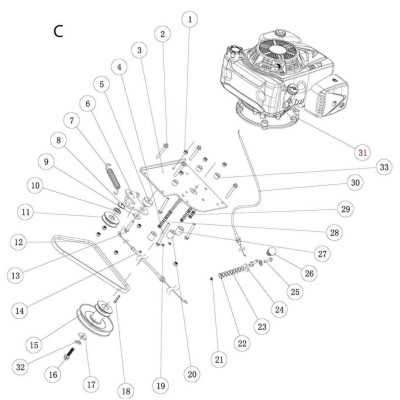 C

1
2
3
4
5
6
7
8
9
10
11
12
13
14
15
32
16
17
18
19
20
21
22
23
24
25
26
27
28
29
30
33
31