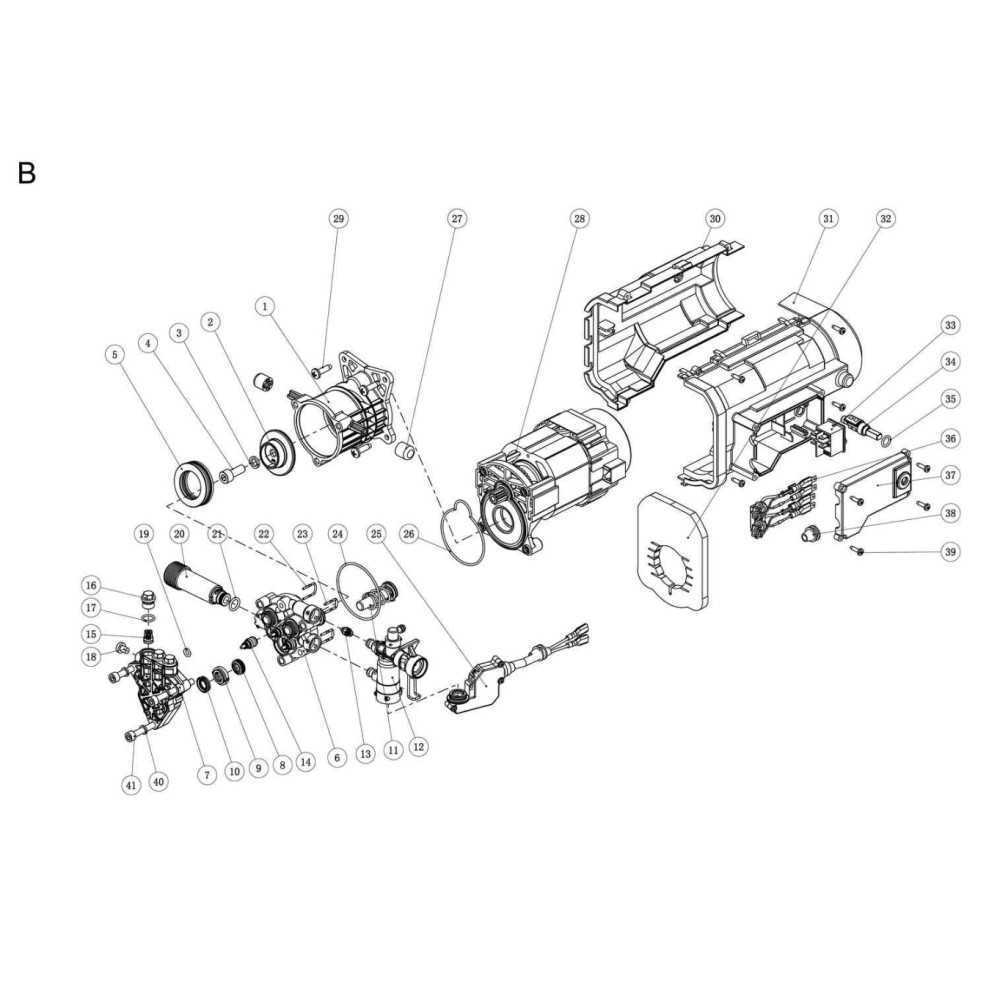 B

29
27
28
30
31
32
1
2
3
4
5
33
34
35
36
37
38
39
19
20
21
22
23
24
25
26
16
17
15
18
41
40
7
10
9
8
14
6
13
11
12