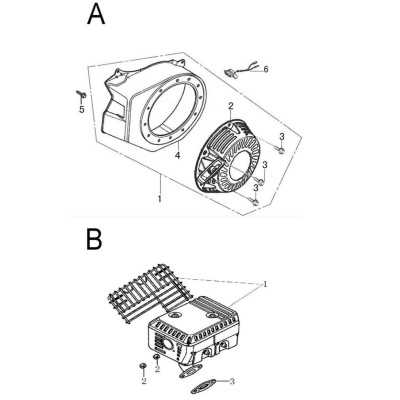 A

6

5

2

3

4

3

3

1

B

1

2

2

3